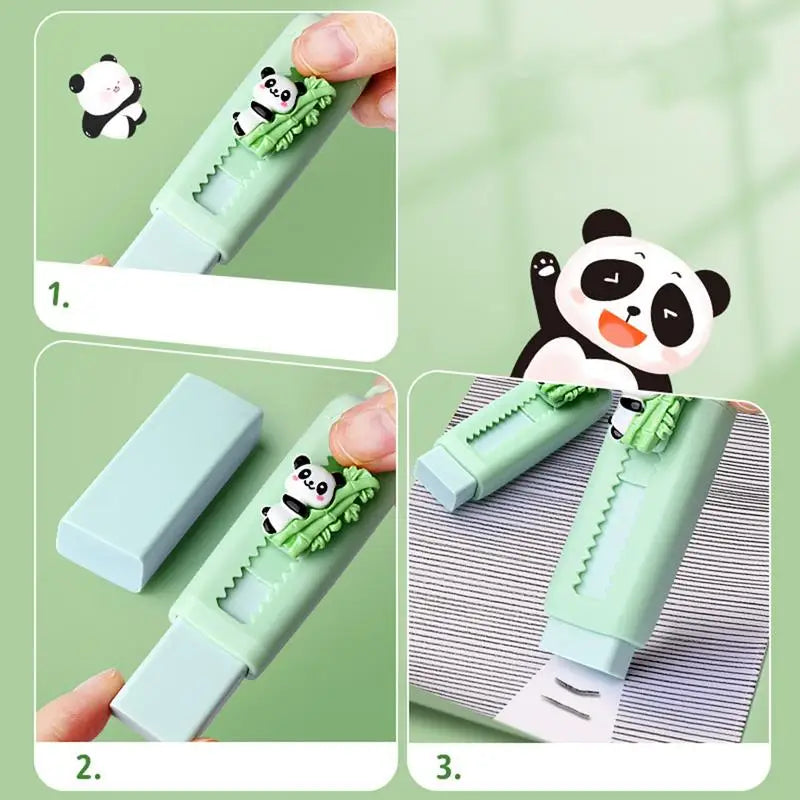 1.

2.

3.