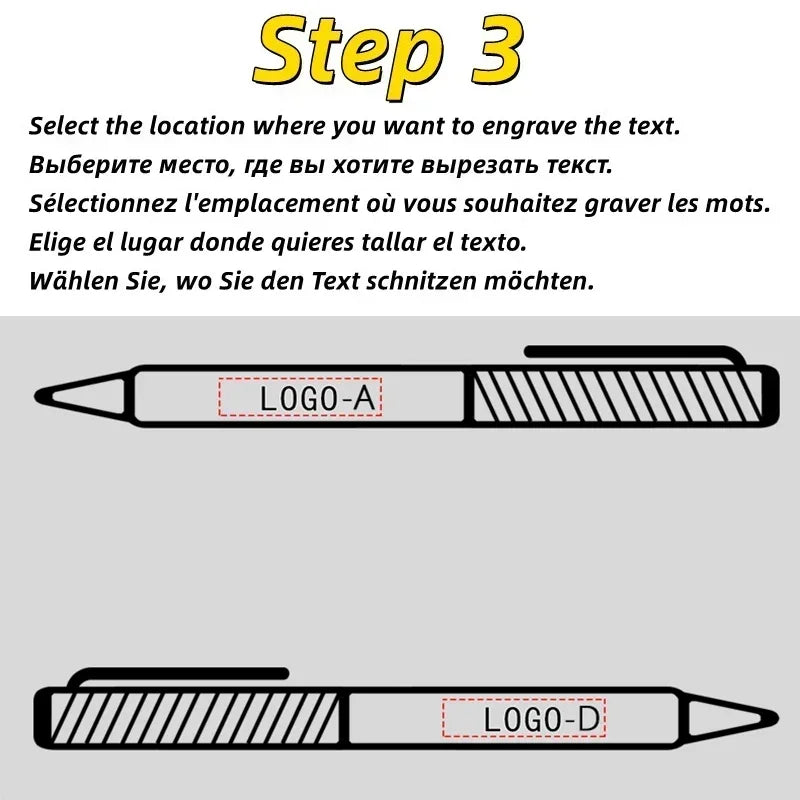 Step 3

Select the location where you want to engrave the text.
Выберите место, где вы хотите вырезать текст.
Sélectionnez l'emplacement où vous souhaitez graver les mots.
Elige el lugar donde quieres tallar el texto.
Wählen Sie, wo Sie den Text schnitzen möchten.

LOGO-A

LOGO-D