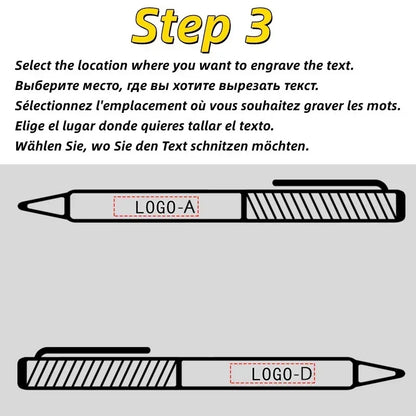 Step 3

Select the location where you want to engrave the text.
Выберите место, где вы хотите вырезать текст.
Sélectionnez l'emplacement où vous souhaitez graver les mots.
Elige el lugar donde quieres tallar el texto.
Wählen Sie, wo Sie den Text schnitzen möchten.

LOGO-A

LOGO-D