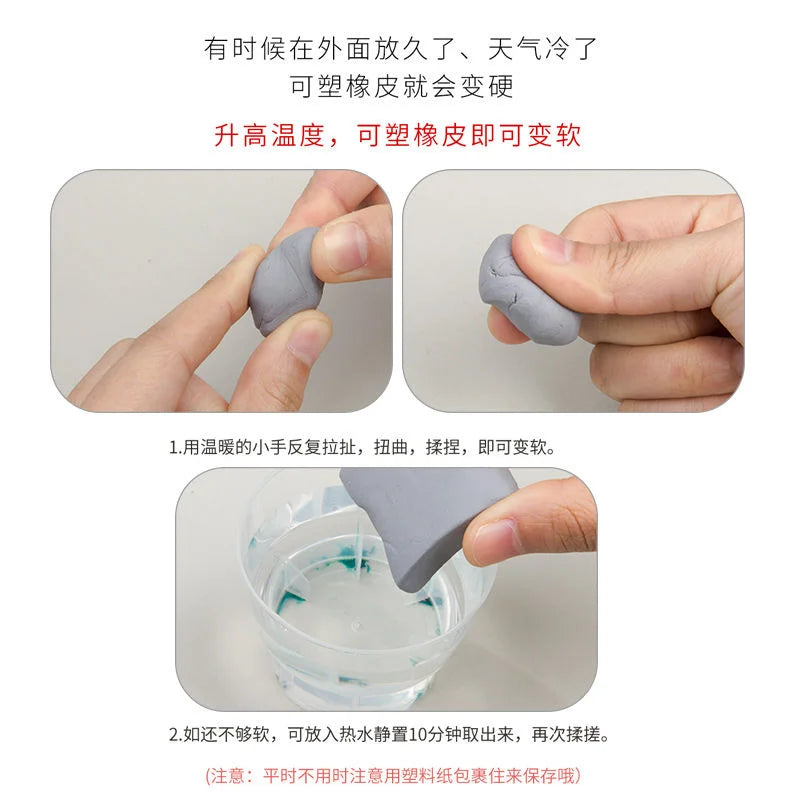 有时候在外面放久了、天气冷了
可塑橡皮就会变硬

升高温度，可塑橡皮即可变软

1.用温暖的小手反复拉扯，扭曲，揉捏，即可变软。

2.如还不够软，可放入热水静置10分钟取出来，再次揉搓。

(注意：平时不用时注意用塑料纸包裹住来保存哦)